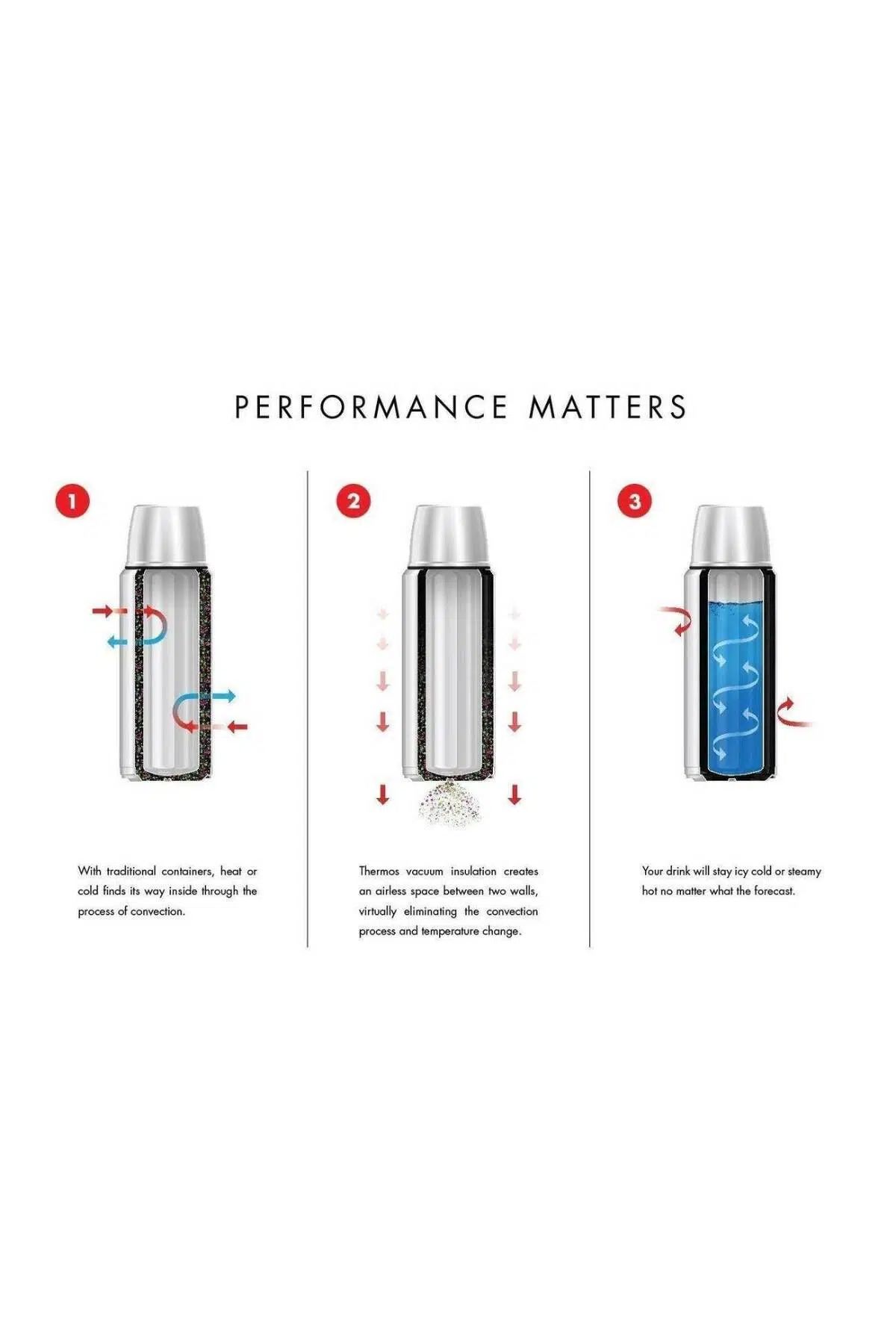 PERFORMANCE MATTERS

1

With traditional containers, heat or cold finds its way inside through the process of convection.

2

Thermos vacuum insulation creates an airless space between two walls, virtually eliminating the convection process and temperature change.

3

Your drink will stay icy cold or steamy hot no matter what the forecast.