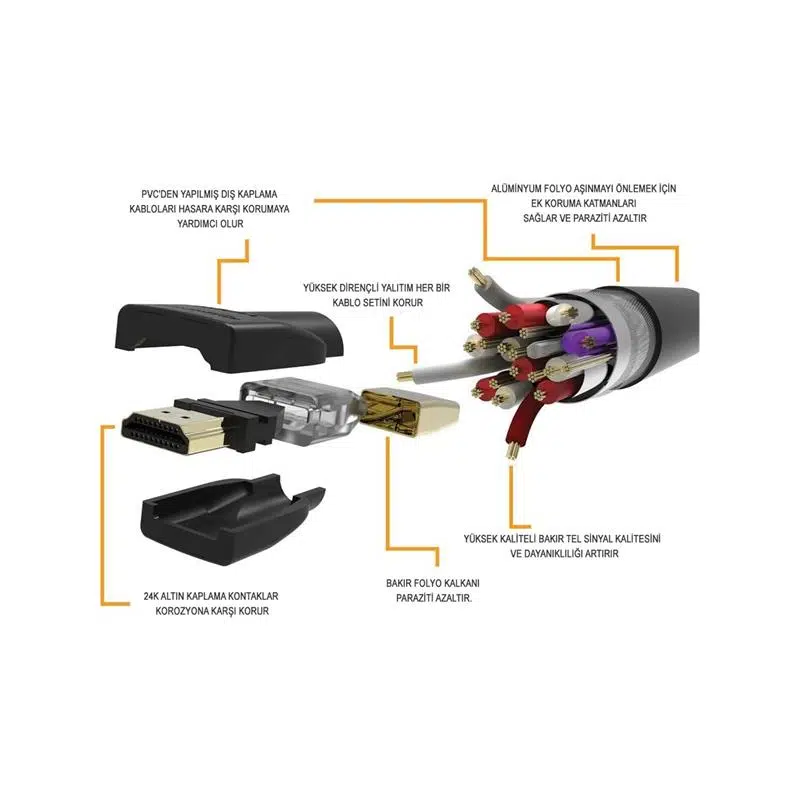 PVC'DEN YAPILMIŞ DIŞ KAPLAMA KABLOLARI HASARA KARŞI KORUMAYA YARDIMCI OLUR

ALÜMİNYUM FOLYO AŞINMAYI ÖNLEMEK İÇİN EK KORUMA KATMANLARI SAĞLAR VE PARAZİTİ AZALTIR

YÜKSEK DİRENÇLİ YALITIM HER BİR KABLO SETİNİ KORUR

YÜKSEK KALİTELİ BAKIR TEL SİNYAL KALİTESİNİ VE DAYANIKLILIĞI ARTIRIR

24K ALTIN KAPLAMA KONTAKLAR KOROZYONA KARŞI KORUR

BAKIR FOLYO KALKANI PARAZİTİ AZALTIR.